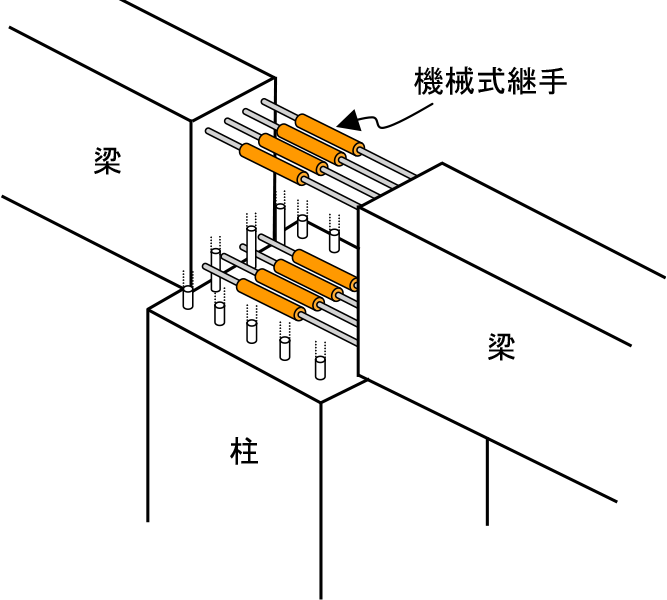 機械式継手

梁

梁

柱